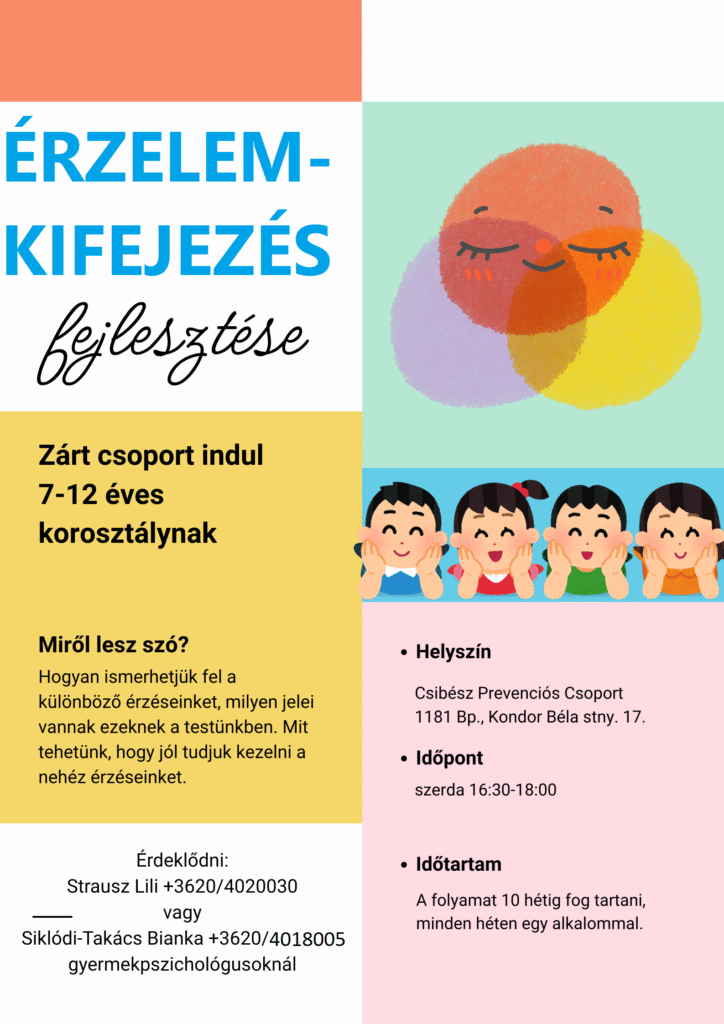 ÉRZELEM-KIFEJEZÉS

fejlesztése

Zárt csoport indul 7-12 éves korosztálynak

Miről lesz szó?

Hogyan ismerhetjük fel a különböző érzéseinket, milyen jelei vannak ezeknek a testünkben. Mit tehetünk, hogy jól tudjuk kezelni a nehéz érzéseinket.

Érdeklődni:
Strausz Lili +3620/4020030
vagy
Siklódi-Takács Bianka +3620/4018005
gyermekpszichológusoknál

• Helyszín

Csibész Prevenciós Csoport
1181 Bp., Kondor Béla stny. 17.

• Időpont

szerda 16:30-18:00

• Időtartam

A folyamat 10 hétig fog tartani, minden héten egy alkalommal.